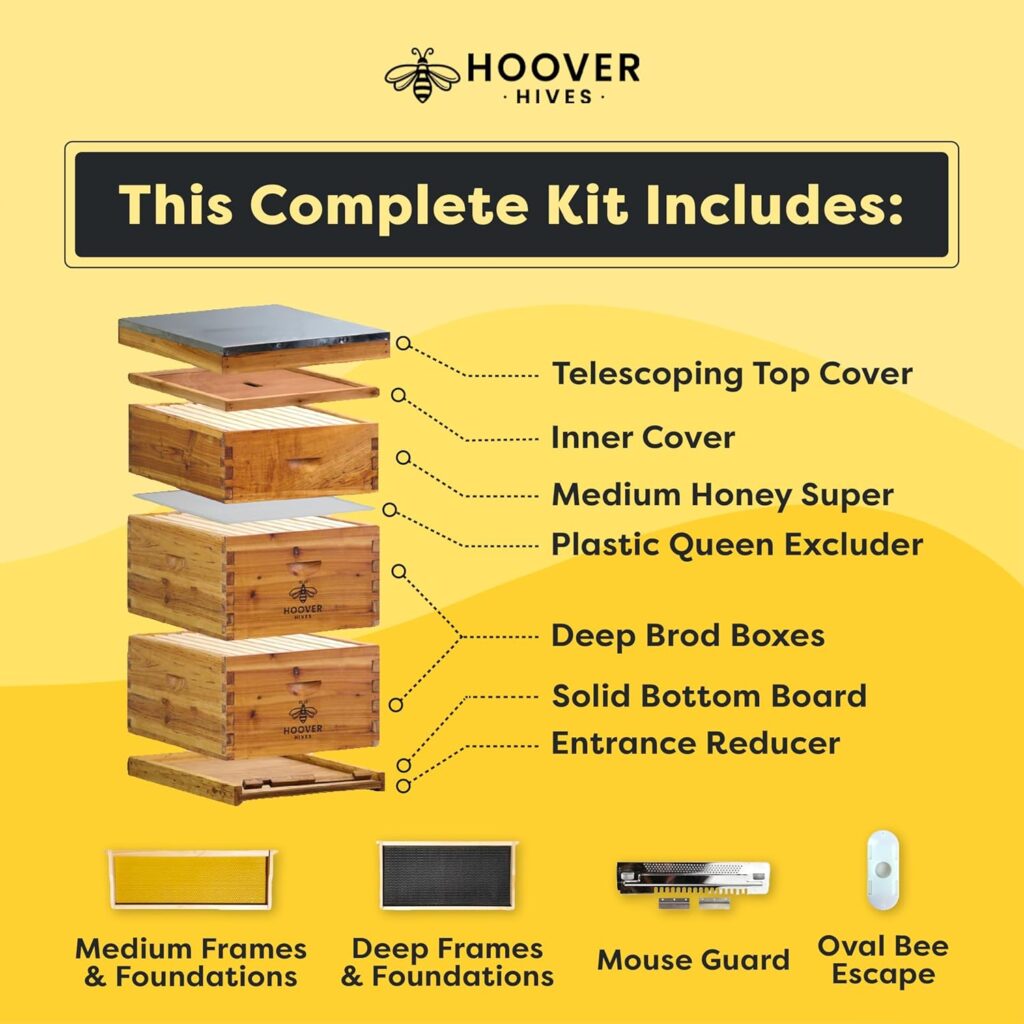 HOOVER
· HIVES ·

This Complete Kit Includes:

HOOVER
HIVES

HOOVER
HIVES

Telescoping Top Cover

Inner Cover

Medium Honey Super

Plastic Queen Excluder

Deep Brod Boxes

Solid Bottom Board

Entrance Reducer

Medium Frames & Foundations

Deep Frames & Foundations

Mouse Guard

Oval Bee Escape